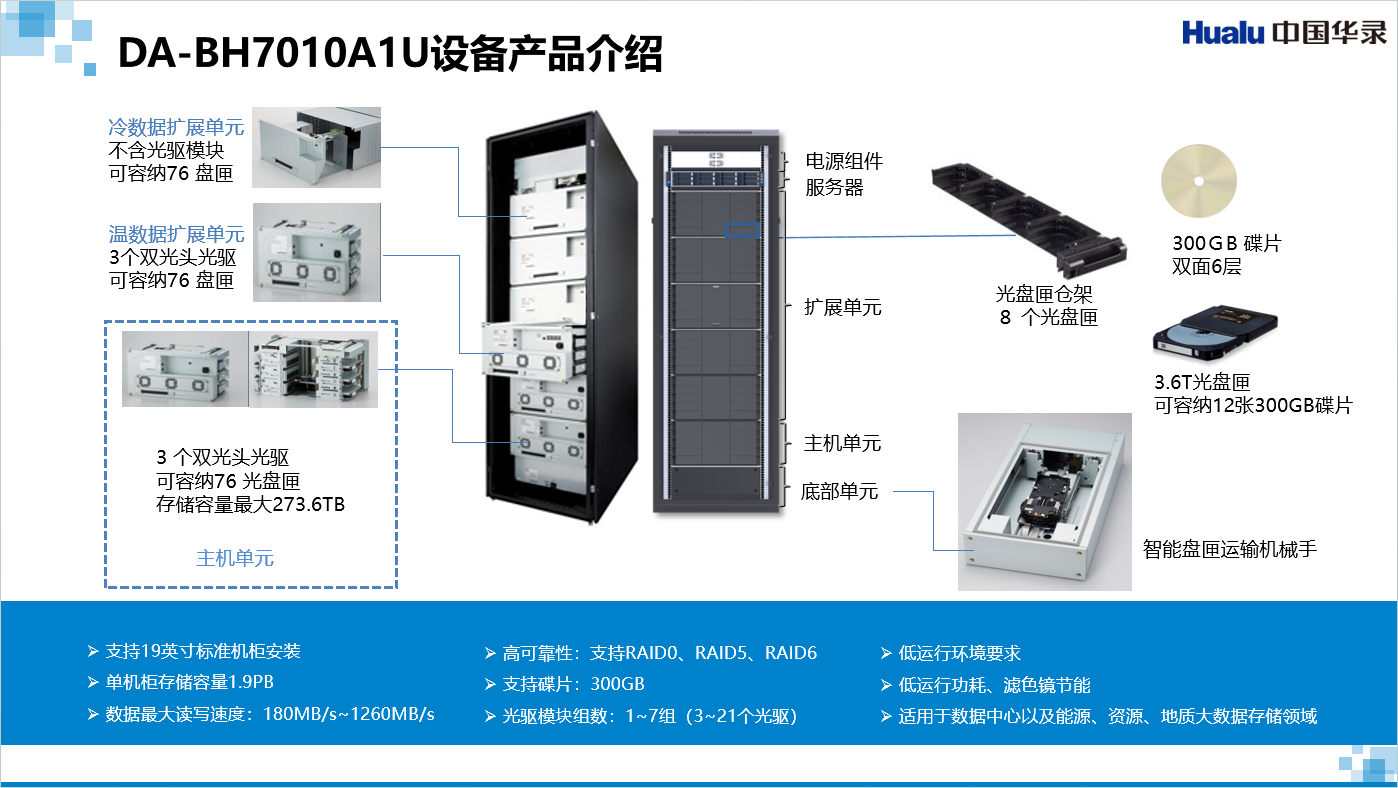 DA-BH7010A1U设备产品介绍

Hualu 中国华录

冷数据扩展单元
不含光驱模块
可容纳76 盘匣

温数据扩展单元
3个双光头光驱
可容纳76 盘匣

3 个双光头光驱
可容纳76 光盘匣
存储容量最大273.6TB

主机单元

电源组件
服务器

扩展单元

主机单元

底部单元

光盘匣仓架
8 个光盘匣

300GB 碟片
双面6层

3.6T光盘匣
可容纳12张300GB碟片

智能盘匣运输机械手

➢ 支持19英寸标准机柜安装
➢ 单机柜存储容量1.9PB
➢ 数据最大读写速度：180MB/s~1260MB/s

➢ 高可靠性：支持RAID0、RAID5、RAID6
➢ 支持碟片：300GB
➢ 光驱模块组数：1~7组（3~21个光驱）

➢ 低运行环境要求
➢ 低运行功耗、滤色镜节能
➢ 适用于数据中心以及能源、资源、地质大数据存储领域